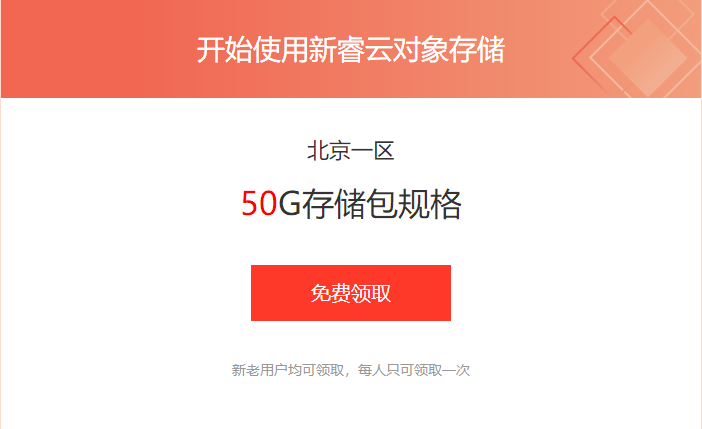 开始使用新睿云对象存储

北京一区

50G存储包规格

免费领取

新老用户均可领取，每人只可领取一次